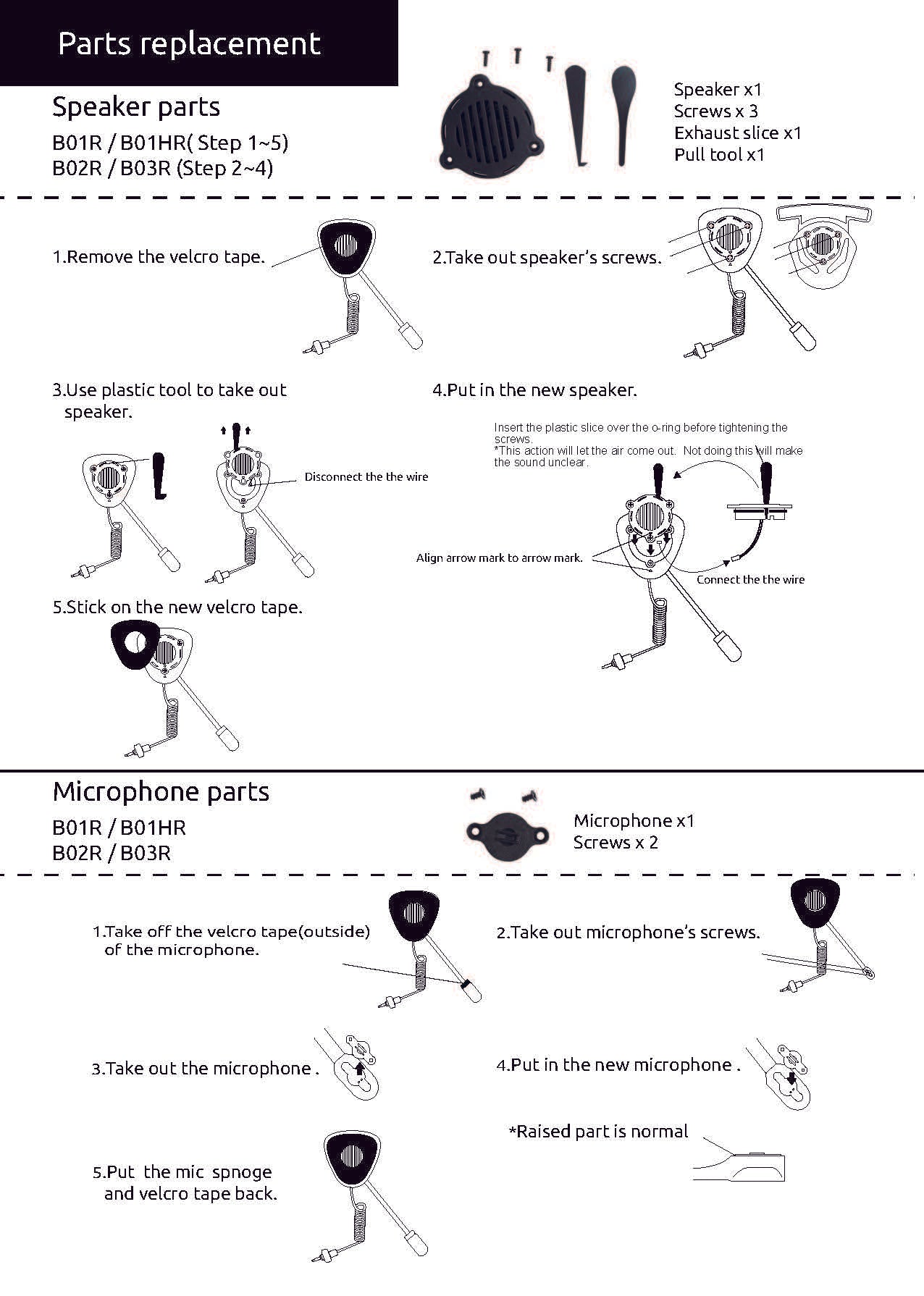 Parts replacement

Speaker parts

B01R / B01HR( Step 1~5)
B02R / B03R (Step 2~4)

Speaker x1
Screws x 3
Exhaust slice x1
Pull tool x1

1.Remove the velcro tape.

2.Take out speaker's screws.

3.Use plastic tool to take out speaker.

Disconnect the the wire

4.Put in the new speaker.

Insert the plastic slice over the o-ring before tightening the screws.
*This action will let the air come out. Not doing this will make the sound unclear.

Align arrow mark to arrow mark.

Connect the the wire

5.Stick on the new velcro tape.

Microphone parts

B01R / B01HR
B02R / B03R

Microphone x1
Screws x 2

1.Take off the velcro tape(outside) of the microphone.

2.Take out microphone's screws.

3.Take out the microphone .

4.Put in the new microphone .

*Raised part is normal

5.Put the mic spnoge and velcro tape back.