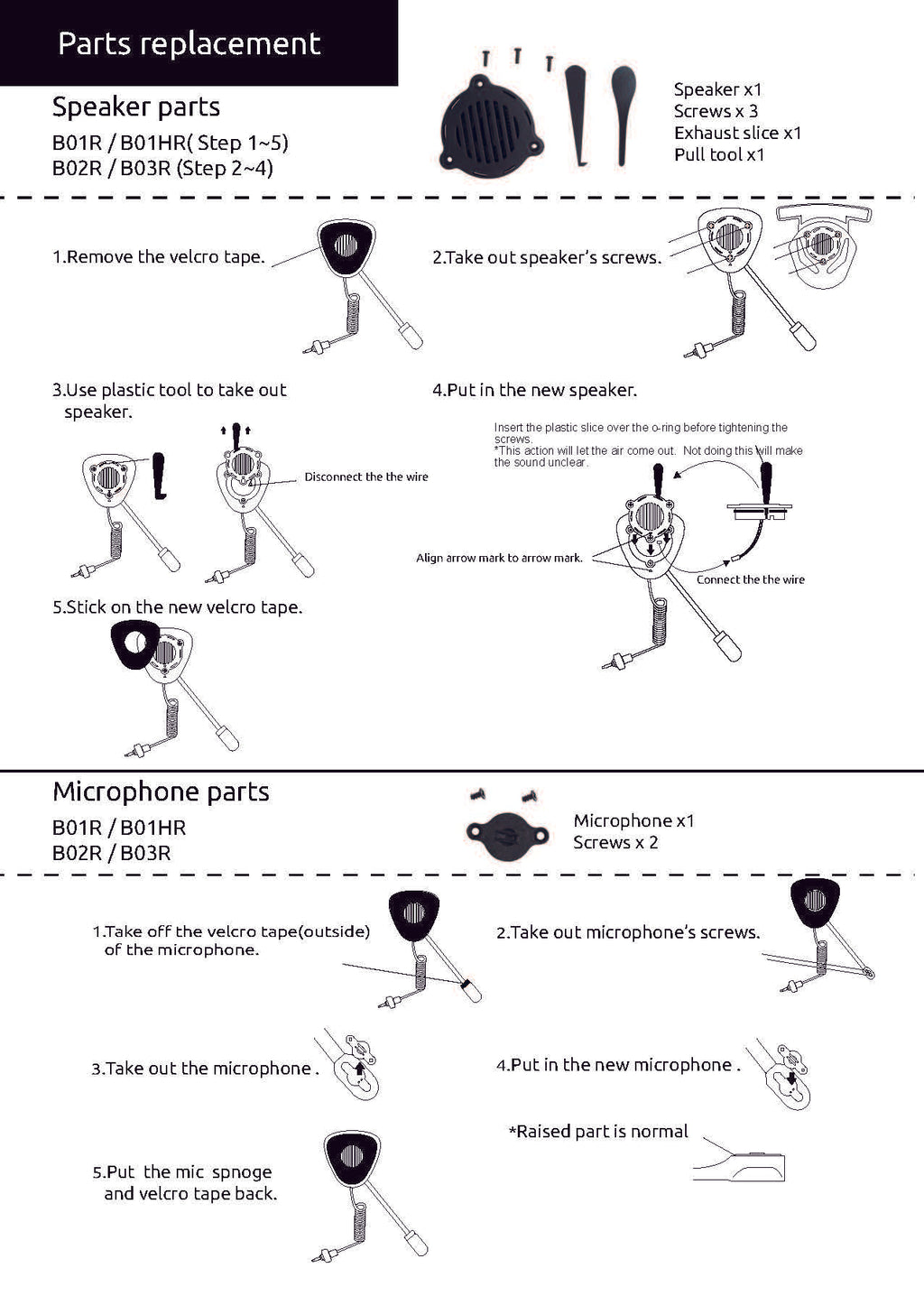 Parts replacement

Speaker parts

B01R / B01HR( Step 1~5)
B02R / B03R (Step 2~4)

Speaker x1
Screws x 3
Exhaust slice x1
Pull tool x1

1.Remove the velcro tape.

2.Take out speaker's screws.

3.Use plastic tool to take out speaker.

Disconnect the the wire

4.Put in the new speaker.

Insert the plastic slice over the o-ring before tightening the screws.
*This action will let the air come out. Not doing this will make the sound unclear.

Align arrow mark to arrow mark.

Connect the the wire

5.Stick on the new velcro tape.

Microphone parts

B01R / B01HR
B02R / B03R

Microphone x1
Screws x 2

1.Take off the velcro tape(outside) of the microphone.

2.Take out microphone's screws.

3.Take out the microphone .

4.Put in the new microphone .

*Raised part is normal

5.Put the mic spnoge and velcro tape back.