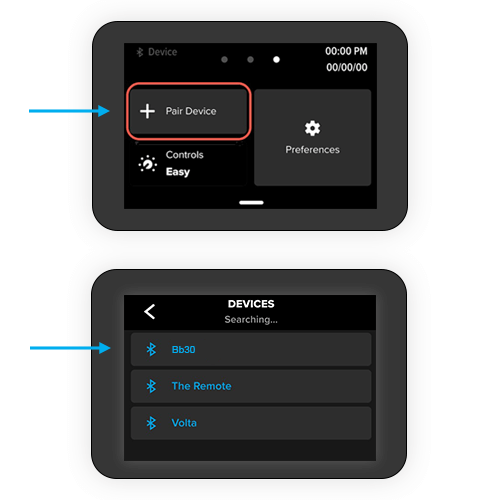 Device

00:00 PM
00/00/00

Pair Device

Controls
Easy

Preferences

DEVICES
Searching...

Bb30

The Remote

Volta